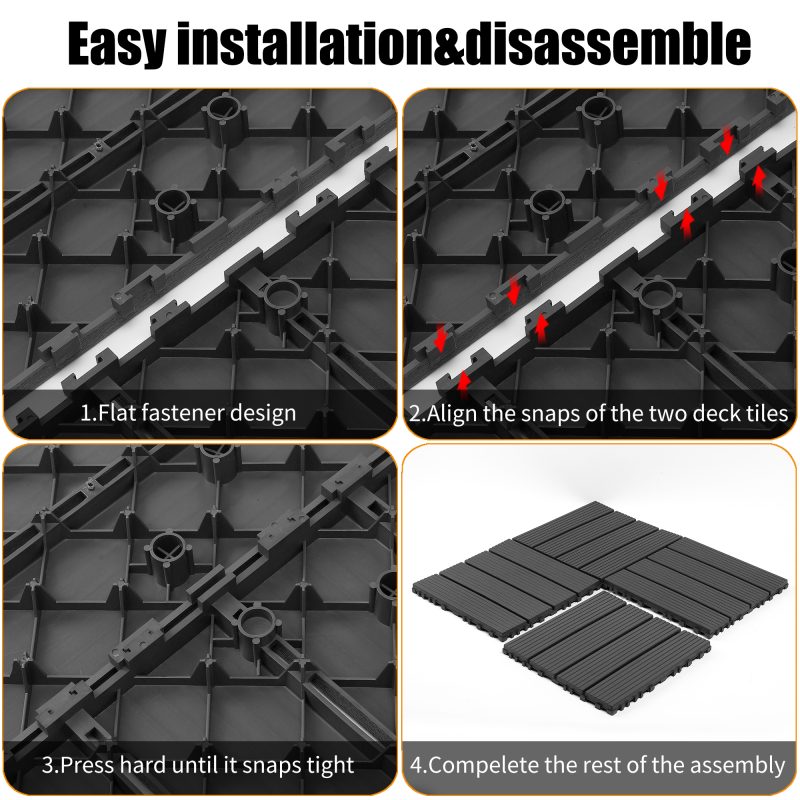 Easy installation&disassemble

1.Flat fastener design

2.Align the snaps of the two deck tiles

3.Press hard until it snaps tight

4.Compelete the rest of the assembly