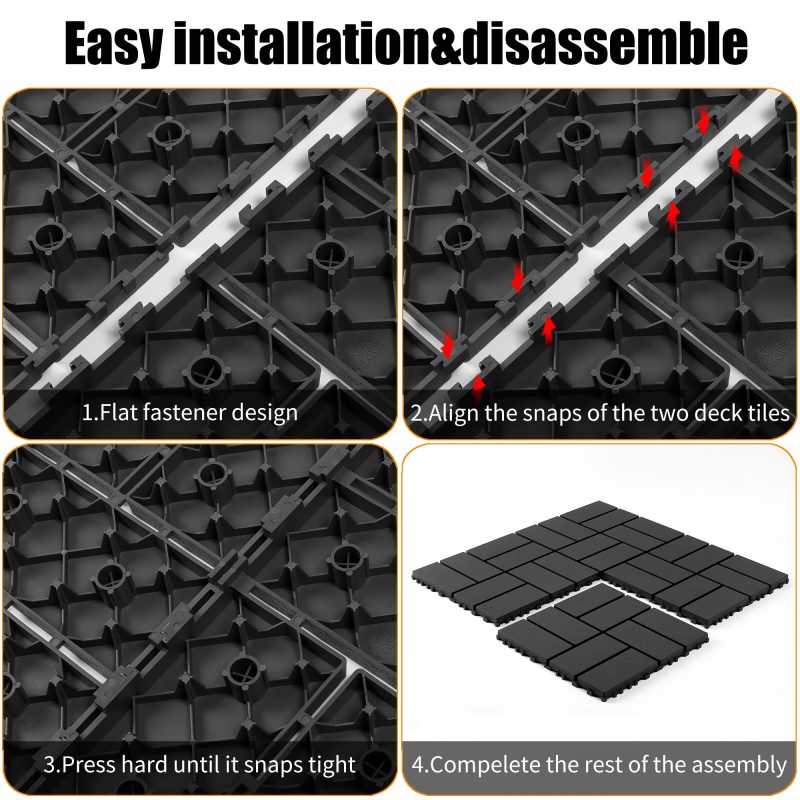 Easy installation&disassemble

1.Flat fastener design

2.Align the snaps of the two deck tiles

3.Press hard until it snaps tight

4.Compelete the rest of the assembly